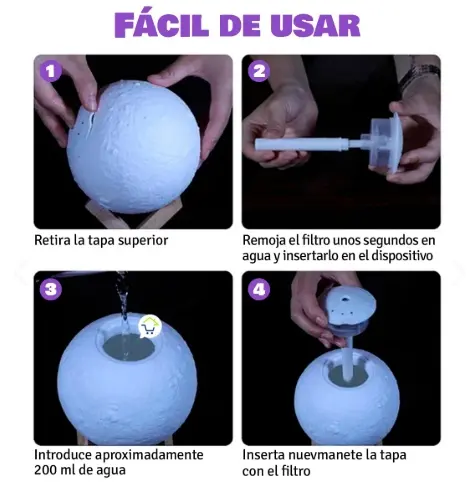 FÁCIL DE USAR

1

Retira la tapa superior

2

Remoja el filtro unos segundos en agua y insertarlo en el dispositivo

3

Introduce aproximadamente 200 ml de agua

4

Inserta nuevmanete la tapa con el filtro