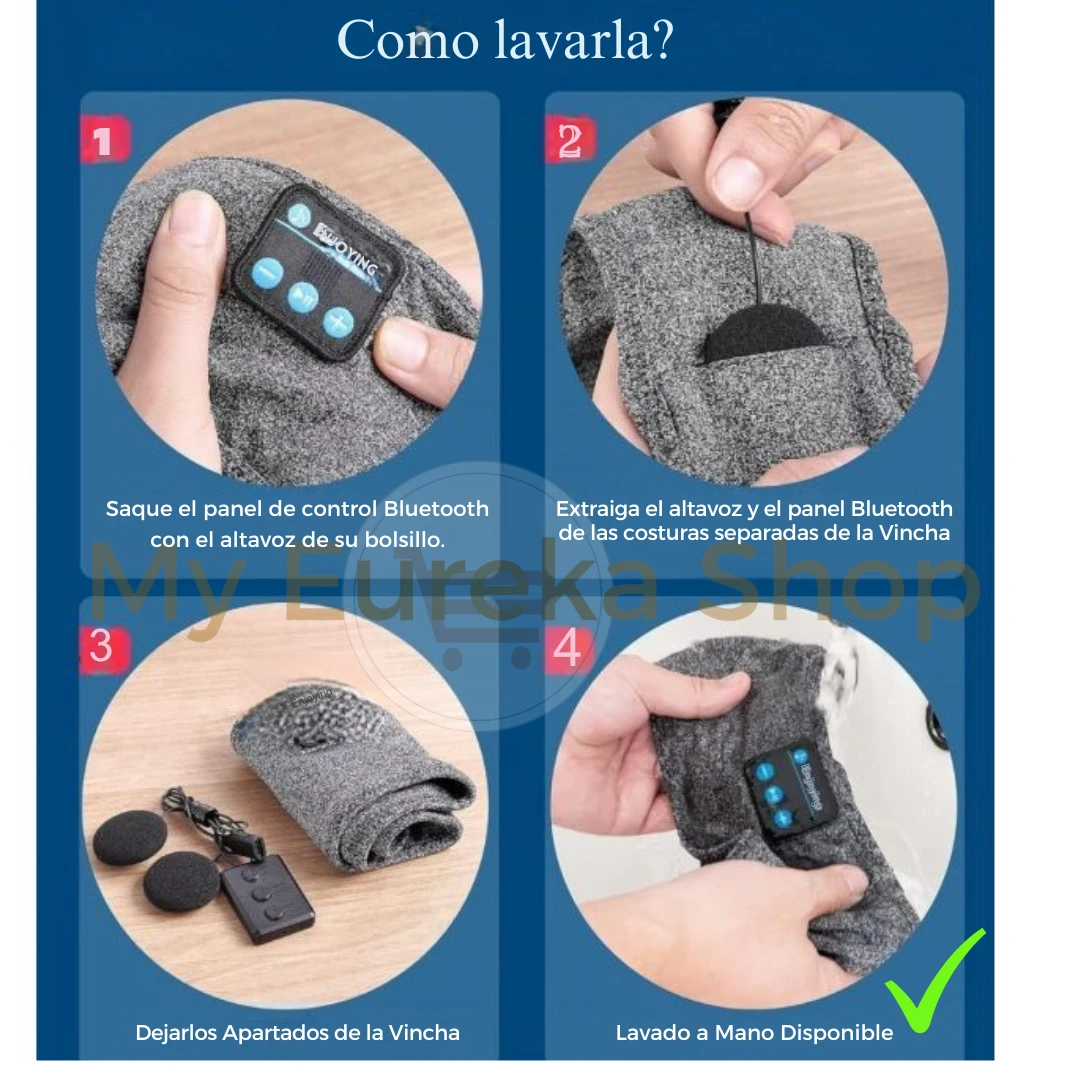 Como lavarla?

1

ENJOYING

Saque el panel de control Bluetooth con el altavoz de su bolsillo.

2

Extraiga el altavoz y el panel Bluetooth de las costuras separadas de la Vincha

My Eureka Shop

3

Dejarlos Apartados de la Vincha

4

Enjoying

Lavado a Mano Disponible